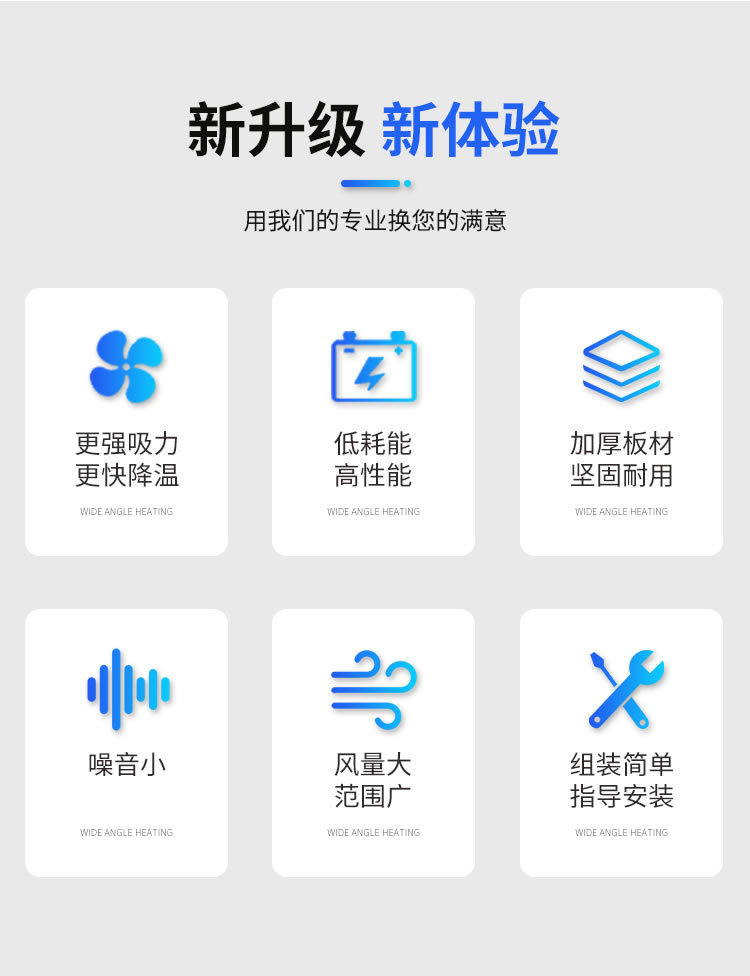 新升级 新体验

用我们的专业换您的满意

更强吸力
更快降温

WIDE ANGLE HEATING

低耗能
高性能

WIDE ANGLE HEATING

加厚板材
坚固耐用

WIDE ANGLE HEATING

噪音小

WIDE ANGLE HEATING

风量大
范围广

WIDE ANGLE HEATING

组装简单
指导安装

WIDE ANGLE HEATING